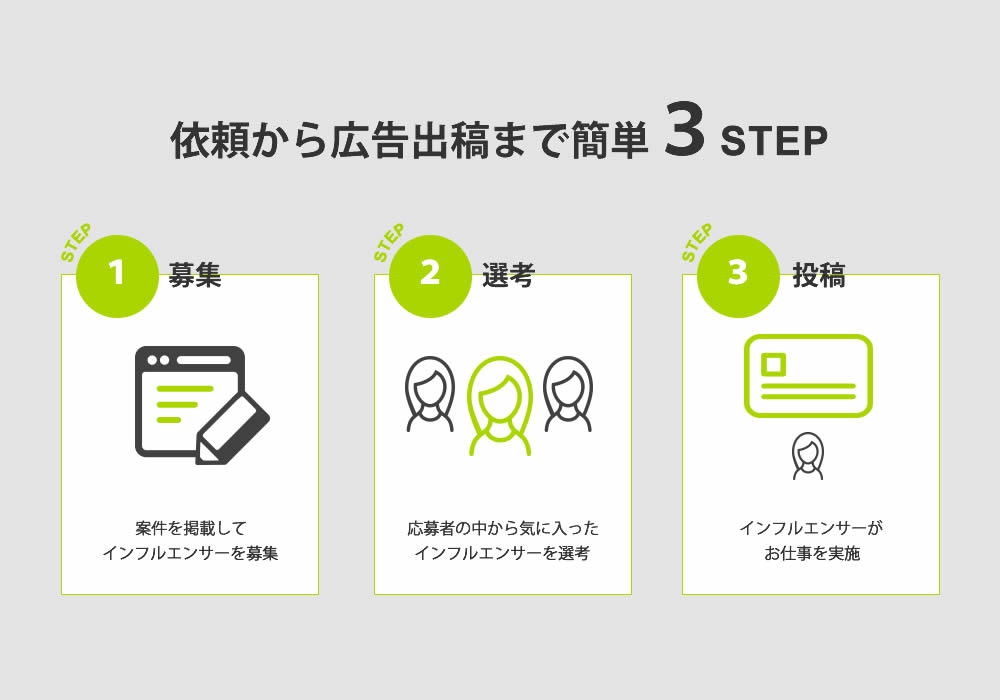 依頼から広告出稿まで簡単 3 STEP

STEP 1 募集

案件を掲載して
インフルエンサーを募集

STEP 2 選考

応募者の中から気に入った
インフルエンサーを選考

STEP 3 投稿

インフルエンサーが
お仕事を実施